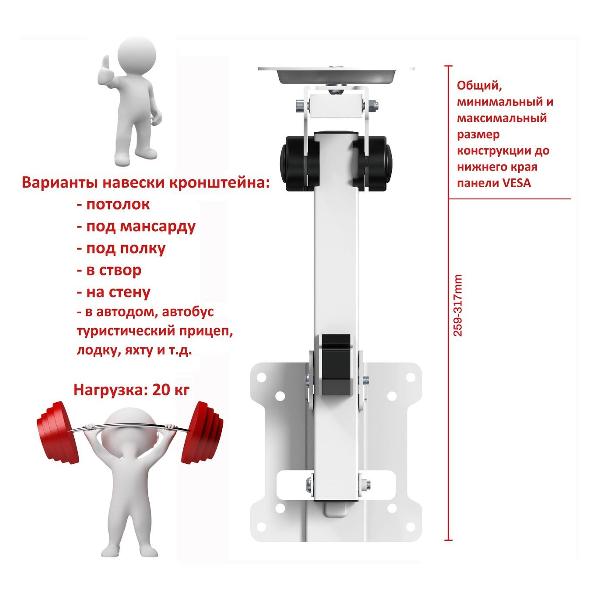 Варианты навески кронштейна:
- потолок
- под мансарду
- под полку
- в створ
- на стену
- в автодом, автобус туристический прицеп, лодку, яхту и т.д.

Нагрузка: 20 кг

Общий, минимальный и максимальный размер конструкции до нижнего края панели VESA

259-317mm