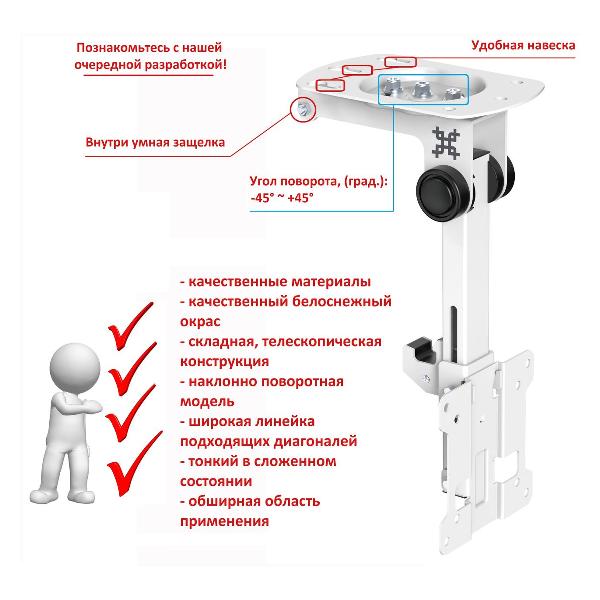 Познакомьтесь с нашей очередной разработкой!

Удобная навеска

Внутри умная защелка

Угол поворота, (град.): -45° ~ +45°

- качественные материалы
- качественный белоснежный окрас
- складная, телескопическая конструкция
- наклонно поворотная модель
- широкая линейка подходящих диагоналей
- тонкий в сложенном состоянии
- обширная область применения