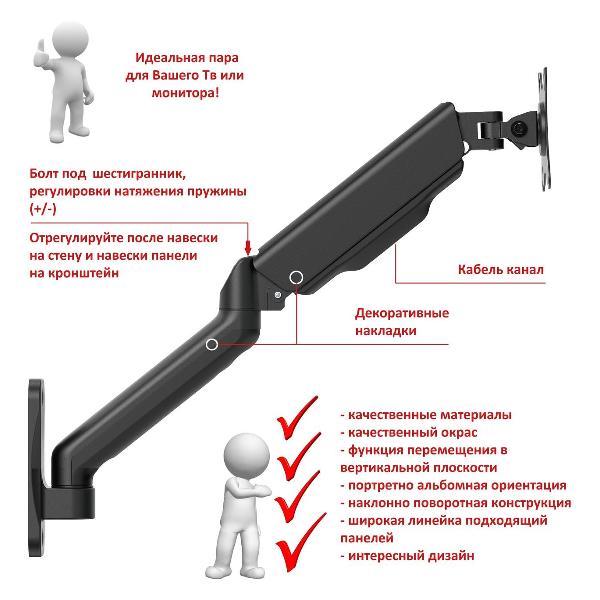 Идеальная пара для Вашего Тв или монитора!

Болт под шестигранник, регулировки натяжения пружины (+/-)

Отрегулируйте после навески на стену и навески панели на кронштейн

Кабель канал

Декоративные накладки

- качественные материалы
- качественный окрас
- функция перемещения в вертикальной плоскости
- портретно альбомная ориентация
- наклонно поворотная конструкция
- широкая линейка подходящий панелей
- интересный дизайн