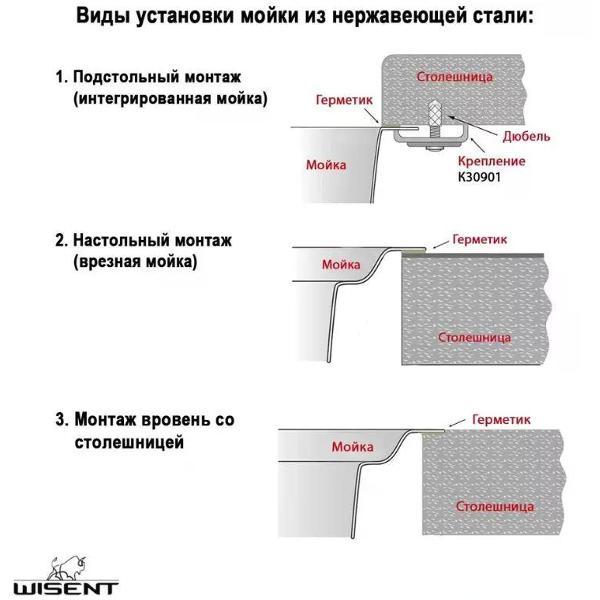 Виды установки мойки из нержавеющей стали:

1. Подстольный монтаж (интегрированная мойка)

Столешница
Герметик
Дюбель
Мойка
Крепление K30901

2. Настольный монтаж (врезная мойка)

Герметик
Мойка
Столешница

3. Монтаж вровень со столешницей

Герметик
Мойка
Столешница

WISENT