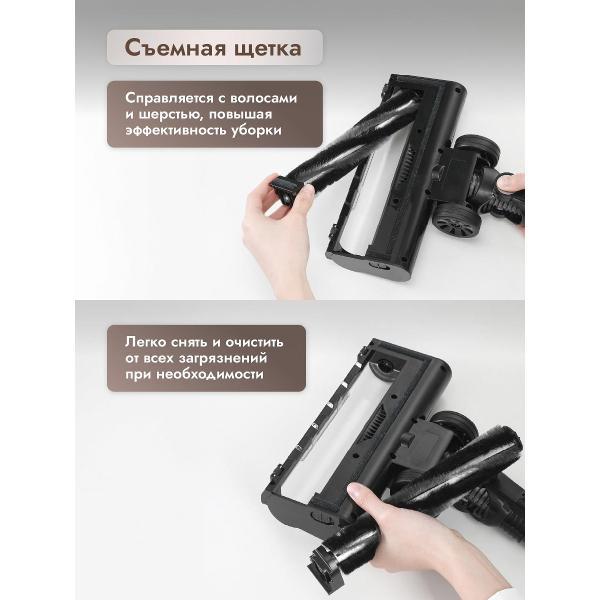 Съемная щетка

Справляется с волосами и шерстью, повышая эффективность уборки

Легко снять и очистить от всех загрязнений при необходимости