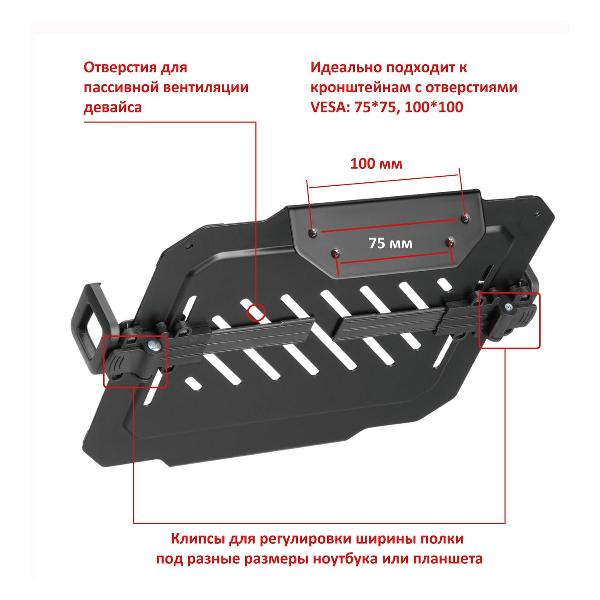 Отверстия для пассивной вентиляции девайса

Идеально подходит к кронштейнам с отверстиями VESA: 75*75, 100*100

100 мм

75 мм

Клипсы для регулировки ширины полки под разные размеры ноутбука или планшета