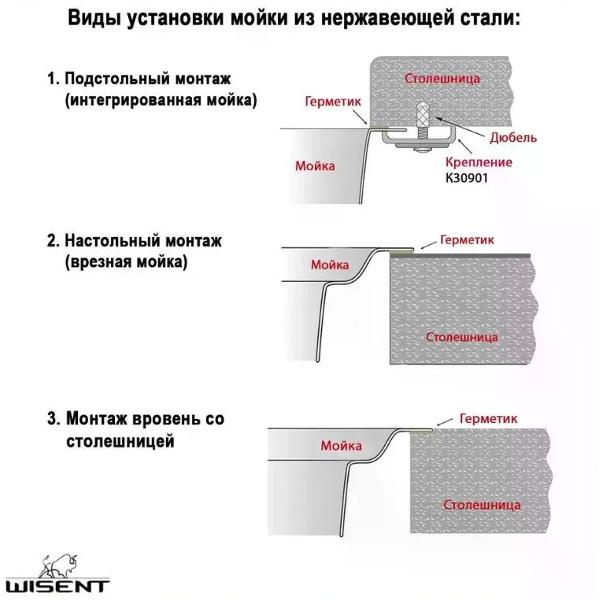 Виды установки мойки из нержавеющей стали:

1. Подстольный монтаж (интегрированная мойка)

Столешница
Герметик
Дюбель
Мойка
Крепление K30901

2. Настольный монтаж (врезная мойка)

Герметик
Мойка
Столешница

3. Монтаж вровень со столешницей

Герметик
Мойка
Столешница

WISENT