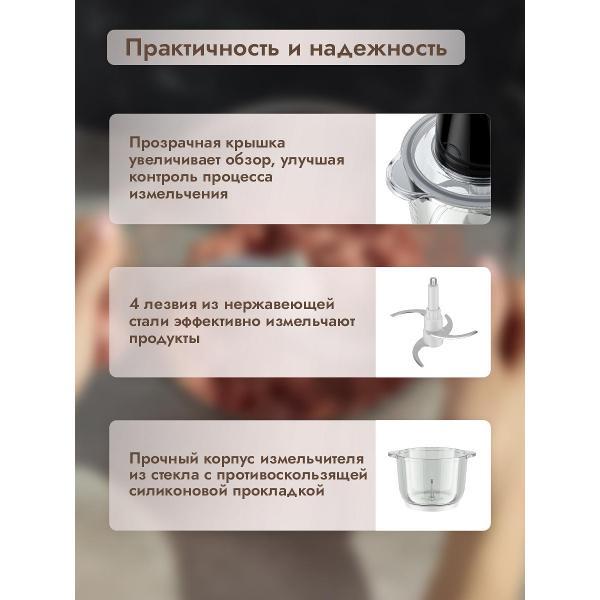 Практичность и надежность

Прозрачная крышка увеличивает обзор, улучшая контроль процесса измельчения

4 лезвия из нержавеющей стали эффективно измельчают продукты

Прочный корпус измельчителя из стекла с противоскользящей силиконовой прокладкой