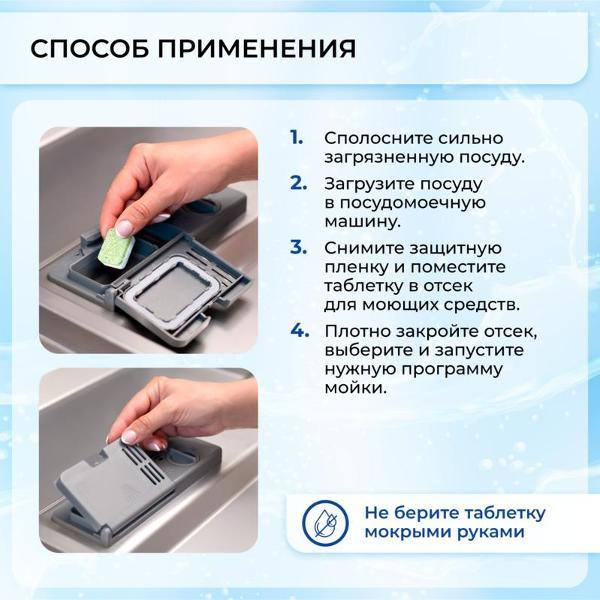 СПОСОБ ПРИМЕНЕНИЯ

1. Сполосните сильно загрязненную посуду.

2. Загрузите посуду в посудомоечную машину.

3. Снимите защитную пленку и поместите таблетку в отсек для моющих средств.

4. Плотно закройте отсек, выберите и запустите нужную программу мойки.

Не берите таблетку мокрыми руками