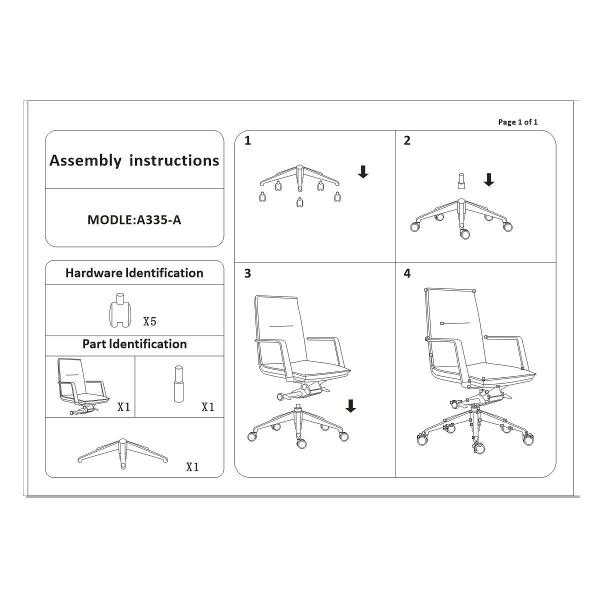 Page 1 of 1

Assembly instructions

MODLE:A335-A

Hardware Identification

X5

Part Identification

X1

X1

X1

1

2

3

4