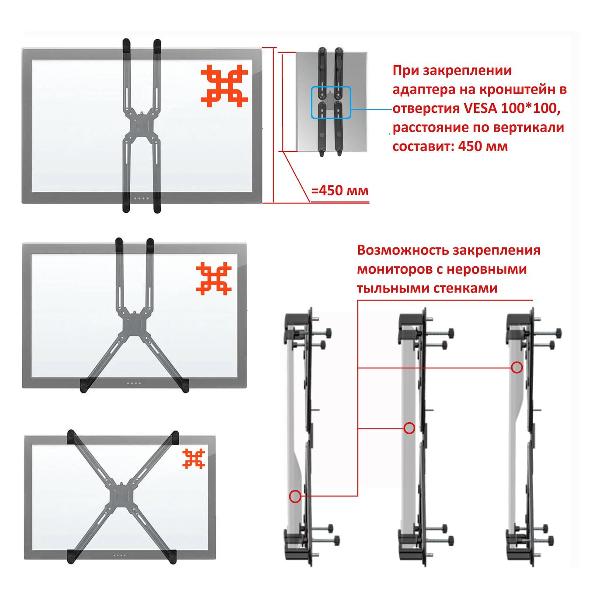 При закреплении адаптера на кронштейн в отверстия VESA 100*100, расстояние по вертикали составит: 450 мм

=450 мм

Возможность закрепления мониторов с неровными тыльными стенками