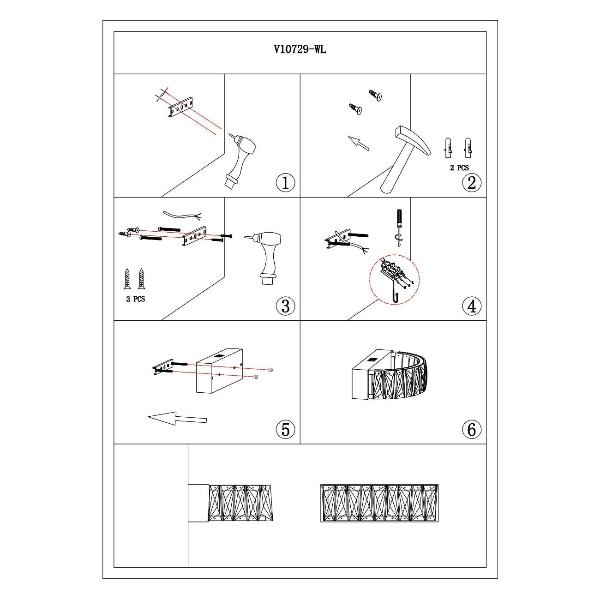 V10729-WL

①

2 PCS

②

2 PCS

③

④

⑤

⑥