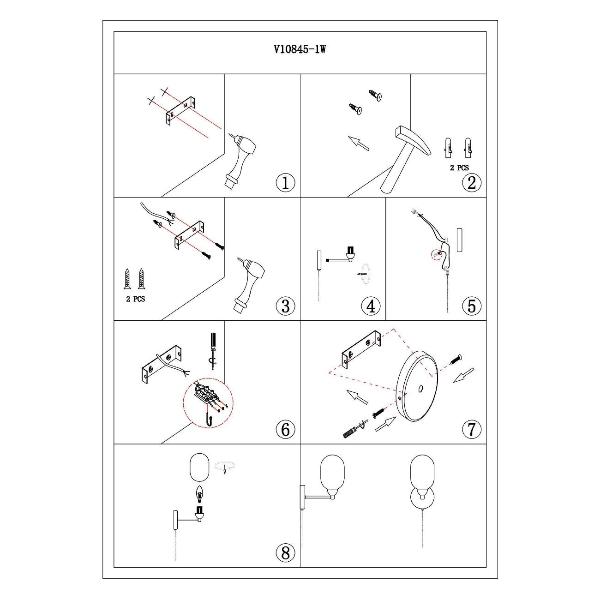 V10845-1W

①

2 PCS

②

2 PCS

③

④

⑤

⑥

⑦

⑧