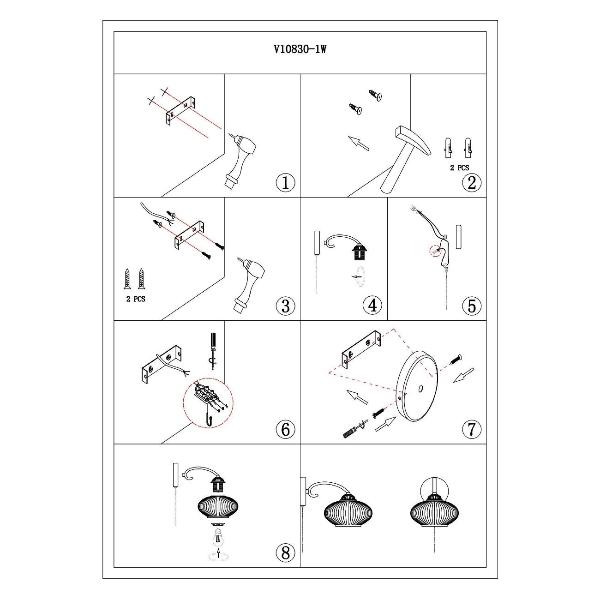 V10830-1W

①

2 PCS
②

2 PCS
③

④

⑤

⑥

⑦

⑧