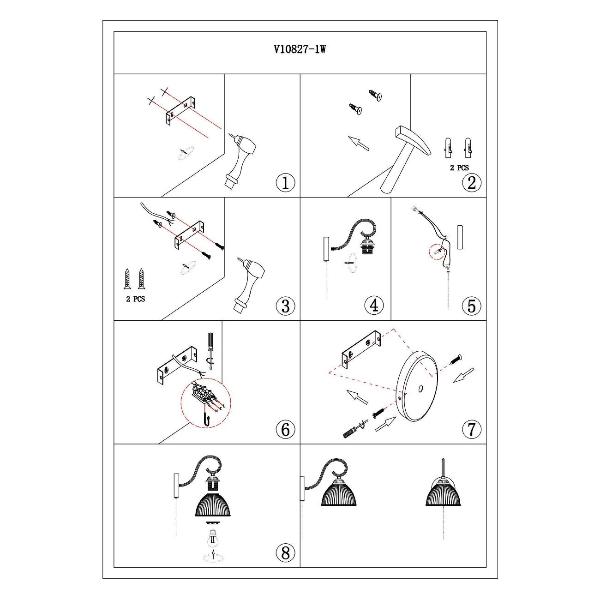 V10827-1W

1

2 PCS

2

2 PCS

3

4

5

6

7

8