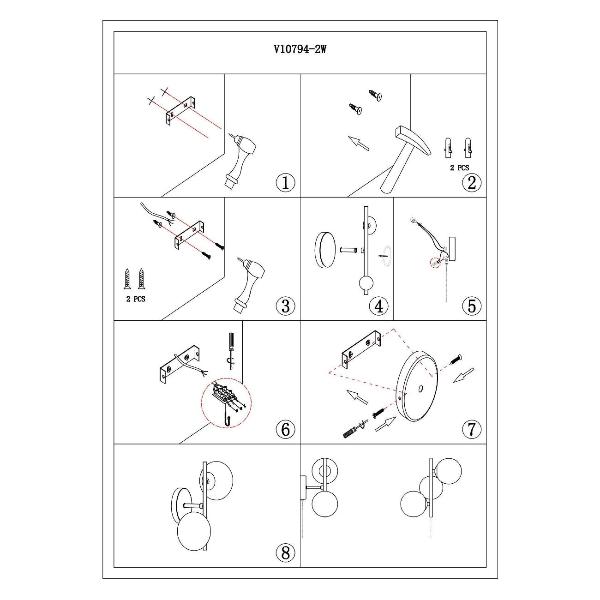 V10794-2W

①

2 PCS

②

2 PCS

③

④

⑤

⑥

⑦

⑧