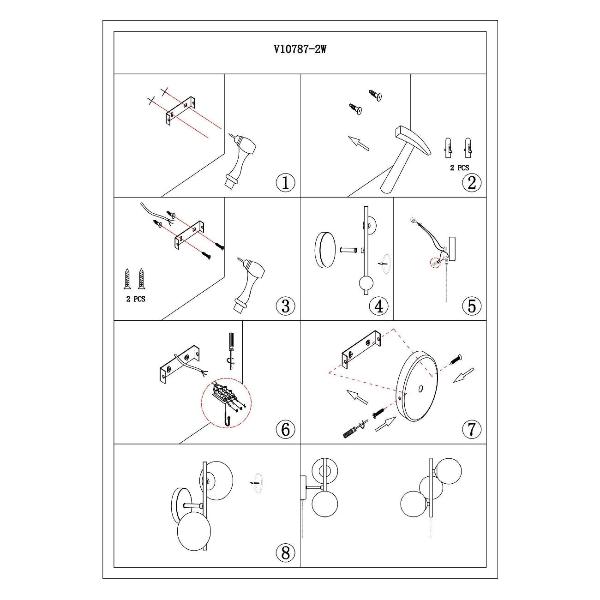 V10787-2W

①

2 PCS

②

2 PCS

③

④

⑤

⑥

⑦

⑧