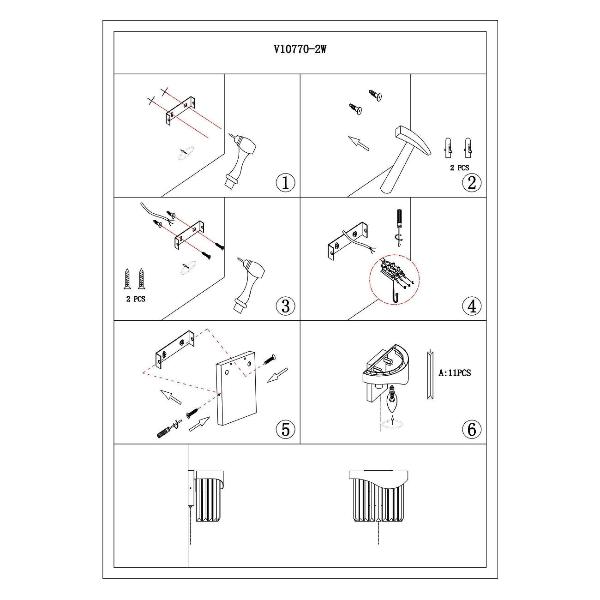 V10770-2W

①

2 PCS

②

2 PCS

③

④

⑤

A:11PCS

⑥