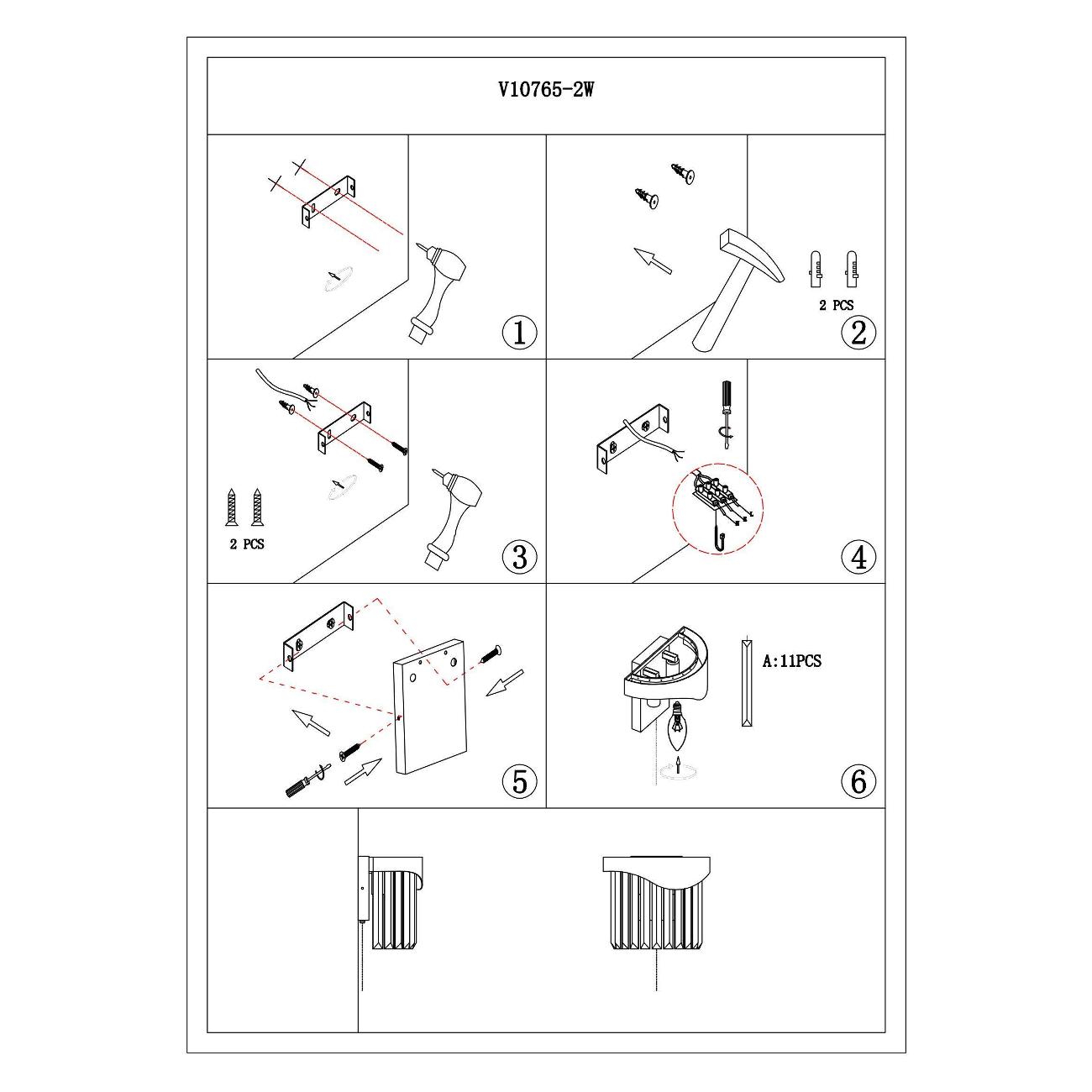 V10765-2W

①

2 PCS

②

2 PCS

③

④

⑤

A:11PCS

⑥