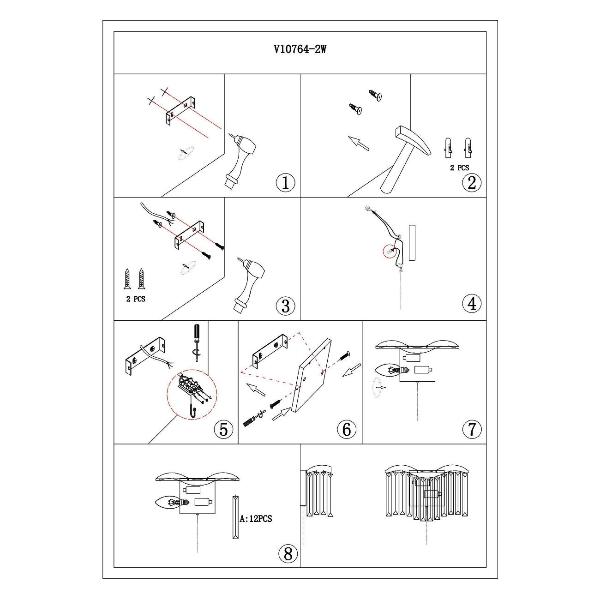 V10764-2W

1

2 PCS

2

2 PCS

3

4

5

6

7

A:12PCS

8