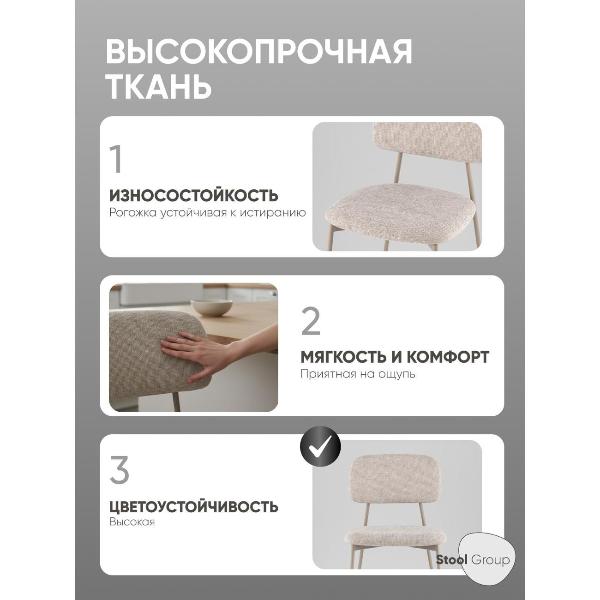 ВЫСОКОПРОЧНАЯ ТКАНЬ

1

ИЗНОСОСТОЙКОСТЬ
Рогожка устойчивая к истиранию

2

МЯГКОСТЬ И КОМФОРТ
Приятная на ощупь

3

ЦВЕТОУСТОЙЧИВОСТЬ
Высокая

Stool Group