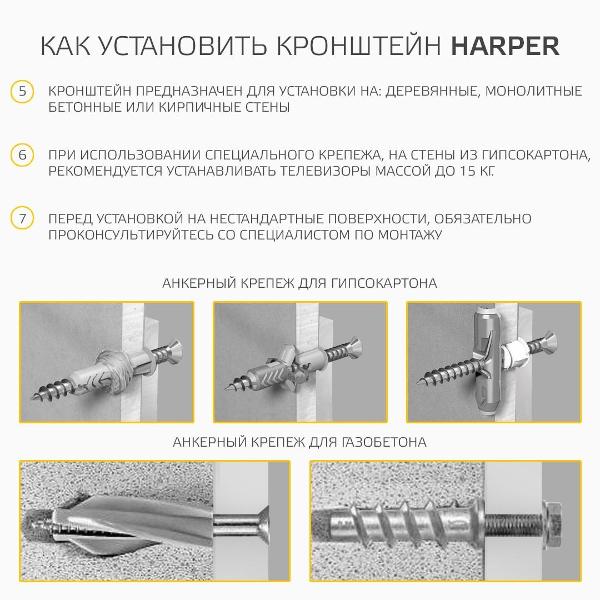 КАК УСТАНОВИТЬ КРОНШТЕЙН HARPER

5 КРОНШТЕЙН ПРЕДНАЗНАЧЕН ДЛЯ УСТАНОВКИ НА: ДЕРЕВЯННЫЕ, МОНОЛИТНЫЕ БЕТОННЫЕ ИЛИ КИРПИЧНЫЕ СТЕНЫ

6 ПРИ ИСПОЛЬЗОВАНИИ СПЕЦИАЛЬНОГО КРЕПЕЖА, НА СТЕНЫ ИЗ ГИПСОКАРТОНА, РЕКОМЕНДУЕТСЯ УСТАНАВЛИВАТЬ ТЕЛЕВИЗОРЫ МАССОЙ ДО 15 КГ.

7 ПЕРЕД УСТАНОВКОЙ НА НЕСТАНДАРТНЫЕ ПОВЕРХНОСТИ, ОБЯЗАТЕЛЬНО ПРОКОНСУЛЬТИРУЙТЕСЬ СО СПЕЦИАЛИСТОМ ПО МОНТАЖУ

АНКЕРНЫЙ КРЕПЕЖ ДЛЯ ГИПСОКАРТОНА

АНКЕРНЫЙ КРЕПЕЖ ДЛЯ ГАЗОБЕТОНА