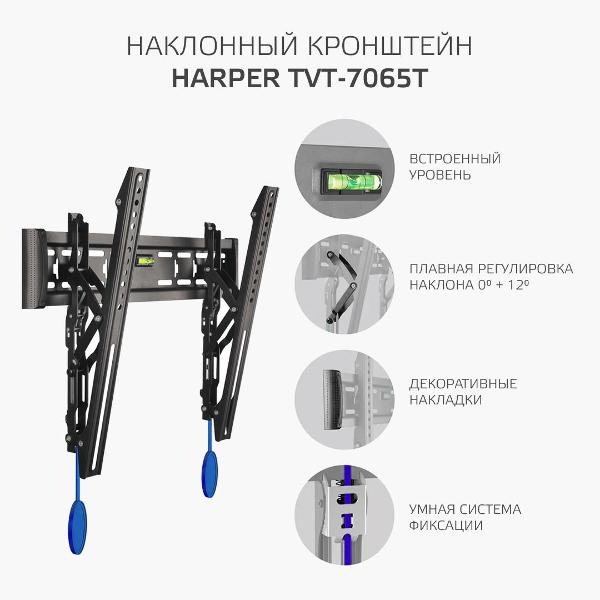 НАКЛОННЫЙ КРОНШТЕЙН
HARPER TVT-7065T

ВСТРОЕННЫЙ УРОВЕНЬ

ПЛАВНАЯ РЕГУЛИРОВКА НАКЛОНА 0º + 12º

ДЕКОРАТИВНЫЕ НАКЛАДКИ

УМНАЯ СИСТЕМА ФИКСАЦИИ