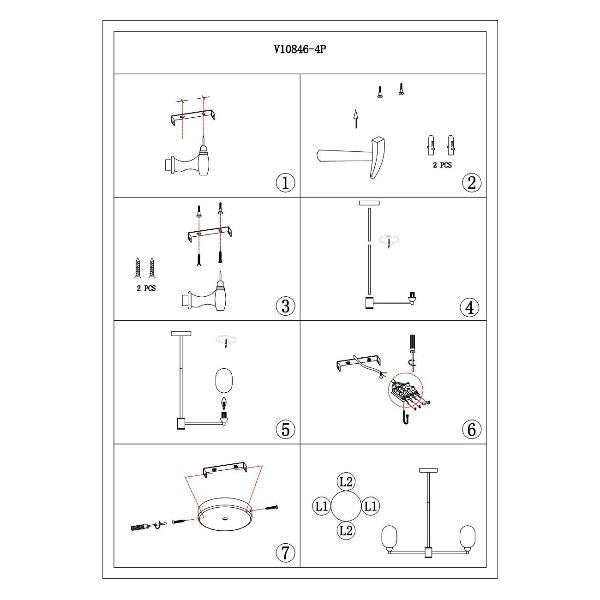 V10846-4P

①

2 PCS

②

2 PCS

③

④

⑤

⑥

⑦

L2
L1
L1
L2