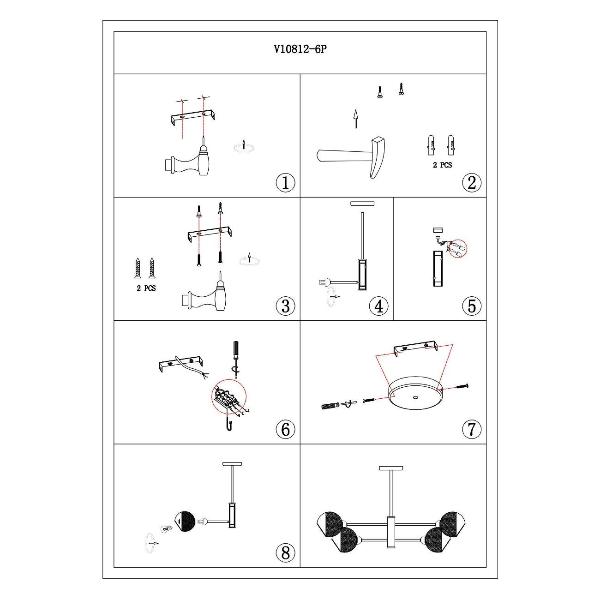 V10812-6P

①

2 PCS

②

2 PCS

③

④

⑤

⑥

⑦

⑧