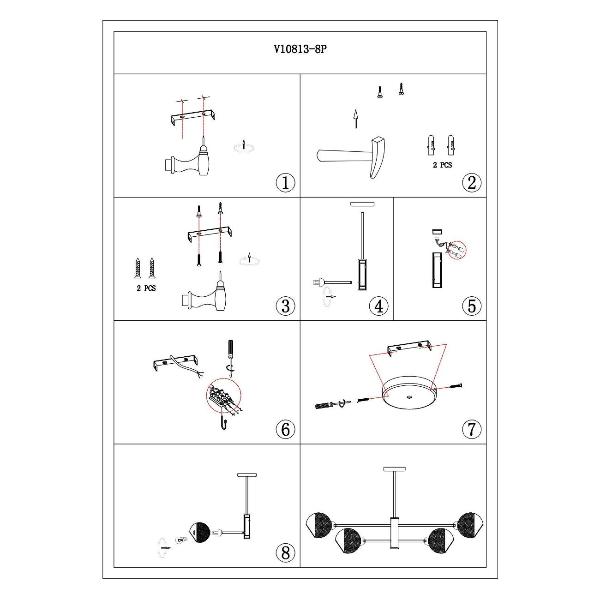 V10813-8P

①

2 PCS

②

2 PCS

③

④

⑤

⑥

⑦

⑧