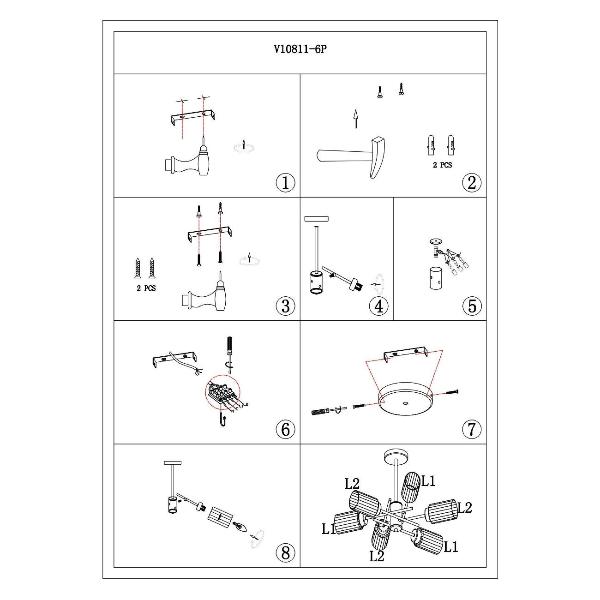 V10811-6P

1

2 PCS

2

2 PCS

3

4

5

6

7

8

L2

L1

L2

L1

L2

L1