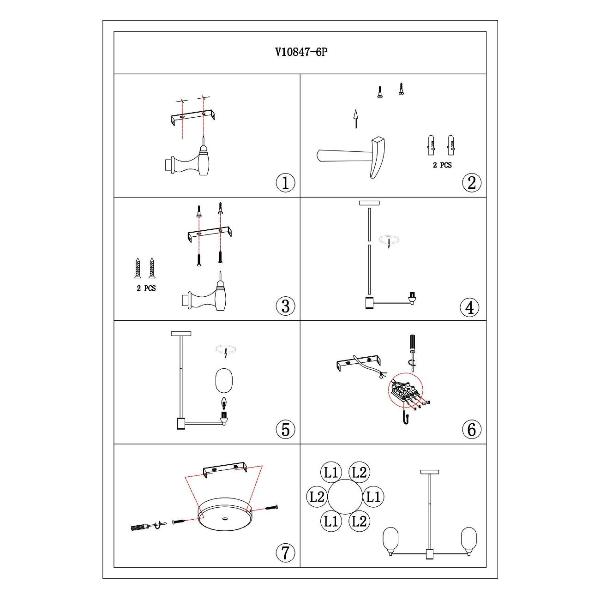 V10847-6P

①

2 PCS

②

2 PCS

③

④

⑤

⑥

⑦

L1 L2 L2 L1 L1 L2