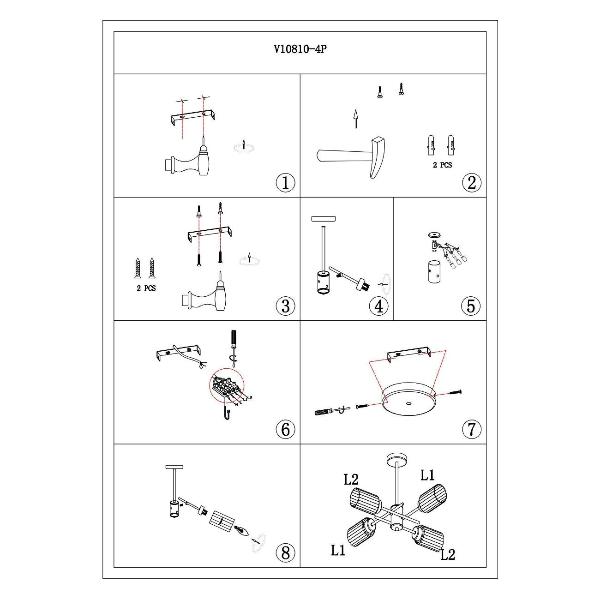 V10810-4P

①

2 PCS

②

2 PCS

③

④

⑤

⑥

⑦

⑧

L2
L1
L1
L2