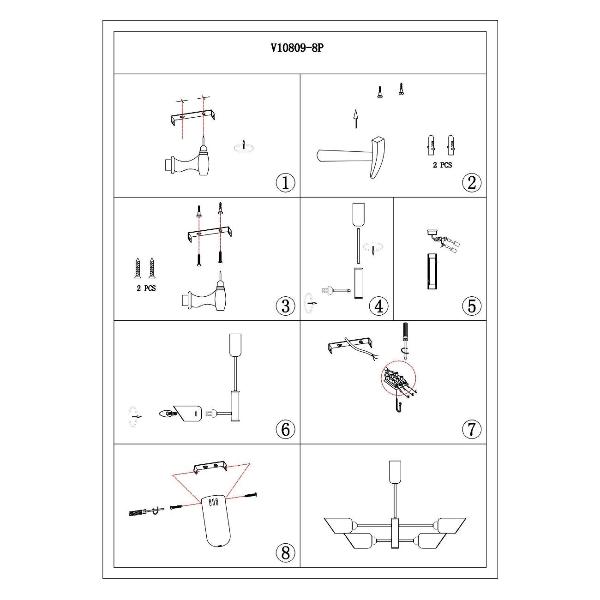 V10809-8P

①

2 PCS

②

2 PCS

③

④

⑤

⑥

⑦

⑧