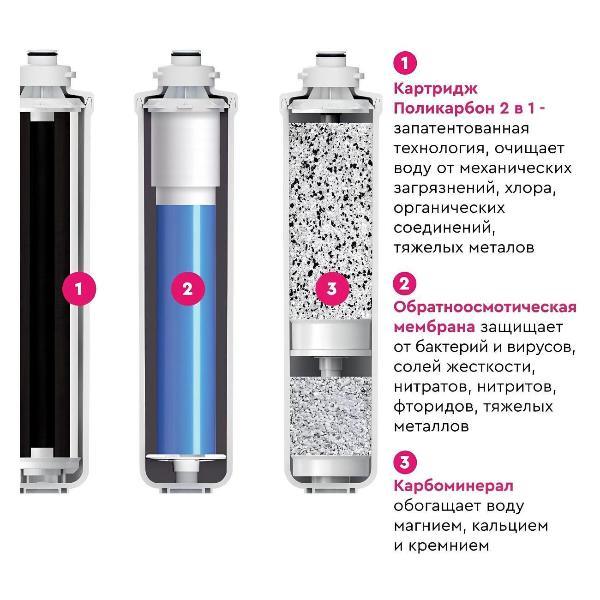 1

2

3

1
Картридж Поликарбон 2 в 1 - запатентованная технология, очищает воду от механических загрязнений, хлора, органических соединений, тяжелых металов

2
Обратноосмотическая мембрана защищает от бактерий и вирусов, солей жесткости, нитратов, нитритов, фторидов, тяжелых металлов

3
Карбоминерал обогащает воду магнием, кальцием и кремнием