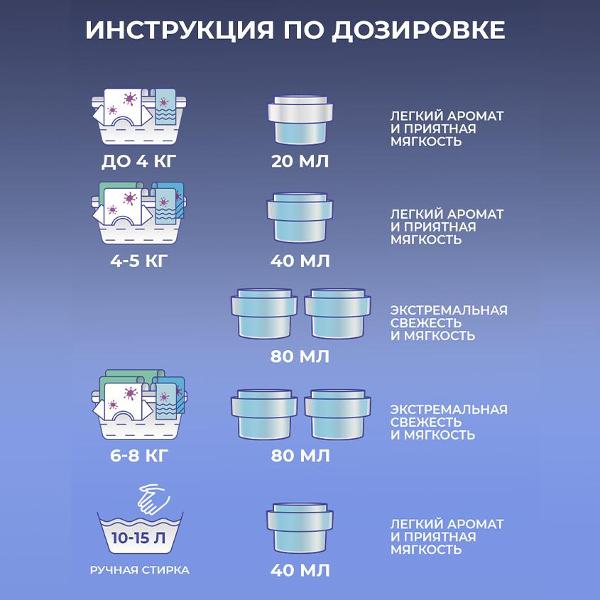 ИНСТРУКЦИЯ ПО ДОЗИРОВКЕ

ДО 4 КГ

20 МЛ

ЛЕГКИЙ АРОМАТ И ПРИЯТНАЯ МЯГКОСТЬ

4-5 КГ

40 МЛ

ЛЕГКИЙ АРОМАТ И ПРИЯТНАЯ МЯГКОСТЬ

80 МЛ

ЭКСТРЕМАЛЬНАЯ СВЕЖЕСТЬ И МЯГКОСТЬ

6-8 КГ

80 МЛ

ЭКСТРЕМАЛЬНАЯ СВЕЖЕСТЬ И МЯГКОСТЬ

10-15 Л

РУЧНАЯ СТИРКА

40 МЛ

ЛЕГКИЙ АРОМАТ И ПРИЯТНАЯ МЯГКОСТЬ