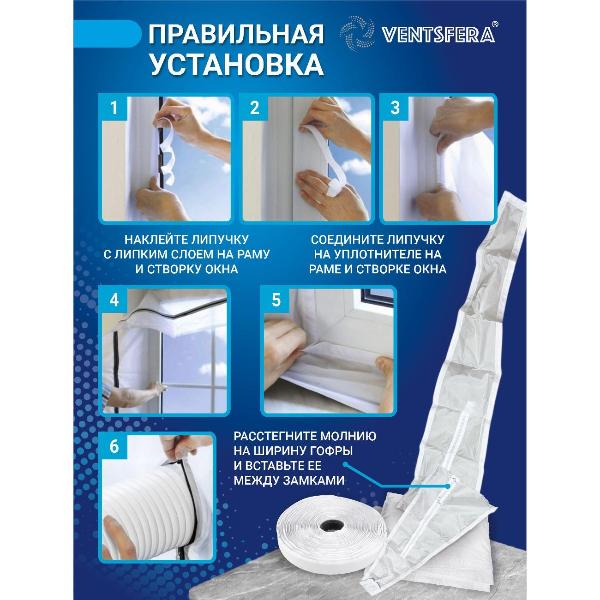 ПРАВИЛЬНАЯ УСТАНОВКА

VENTSFERA®

1

2

3

НАКЛЕЙТЕ ЛИПУЧКУ С ЛИПКИМ СЛОЕМ НА РАМУ И СТВОРКУ ОКНА

СОЕДИНИТЕ ЛИПУЧКУ НА УПЛОТНИТЕЛЕ НА РАМЕ И СТВОРКЕ ОКНА

4

5

6

РАССТЕГНИТЕ МОЛНИЮ НА ШИРИНУ ГОФРЫ И ВСТАВЬТЕ ЕЕ МЕЖДУ ЗАМКАМИ