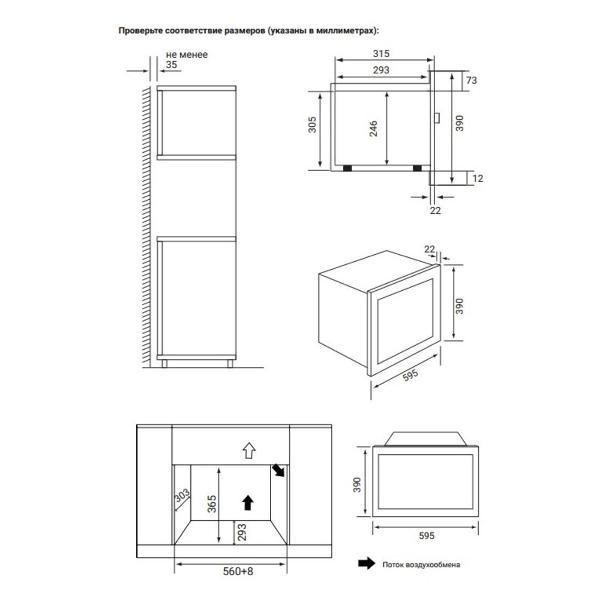 Проверьте соответствие размеров (указаны в миллиметрах):

не менее
35

315
293
73
305
246
390
12
22

22
390
595

303
365
293
560+8

390
595

Поток воздухообмена