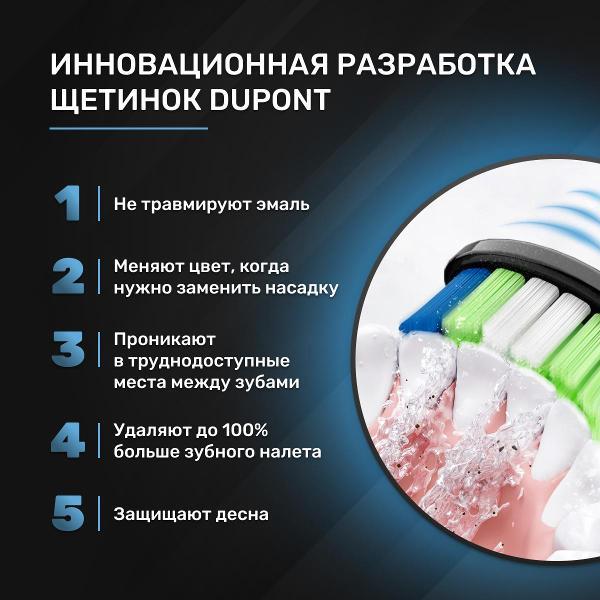 ИННОВАЦИОННАЯ РАЗРАБОТКА ЩЕТИНОК DUPONT

1 Не травмируют эмаль

2 Меняют цвет, когда нужно заменить насадку

3 Проникают в труднодоступные места между зубами

4 Удаляют до 100% больше зубного налета

5 Защищают десна