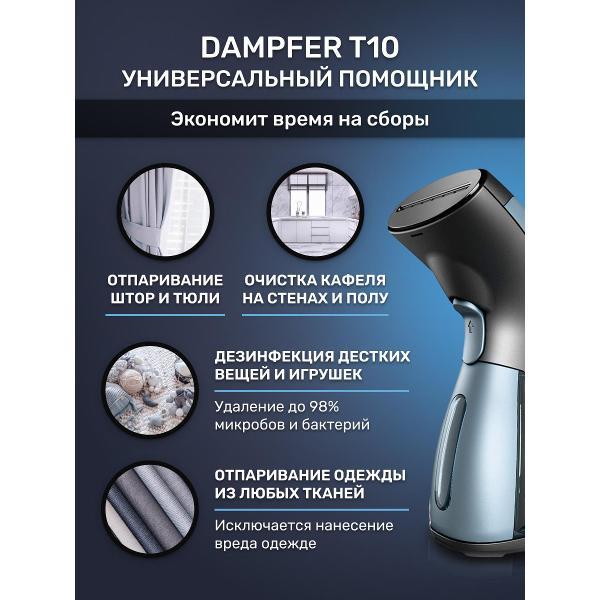 DAMPFER T10
УНИВЕРСАЛЬНЫЙ ПОМОЩНИК

Экономит время на сборы

ОТПАРИВАНИЕ ШТОР И ТЮЛИ

ОЧИСТКА КАФЕЛЯ НА СТЕНАХ И ПОЛУ

ДЕЗИНФЕКЦИЯ ДЕСТКИХ ВЕЩЕЙ И ИГРУШЕК

Удаление до 98% микробов и бактерий

ОТПАРИВАНИЕ ОДЕЖДЫ ИЗ ЛЮБЫХ ТКАНЕЙ

Исключается нанесение вреда одежде