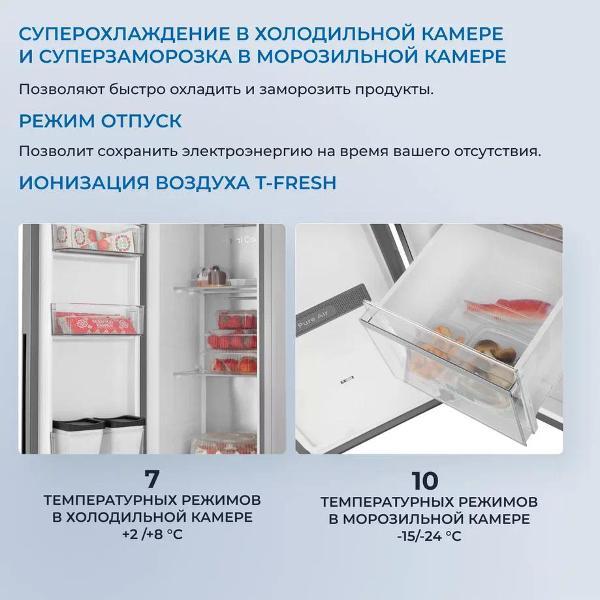 СУПЕРОХЛАЖДЕНИЕ В ХОЛОДИЛЬНОЙ КАМЕРЕ И СУПЕРЗАМОРОЗКА В МОРОЗИЛЬНОЙ КАМЕРЕ

Позволяют быстро охладить и заморозить продукты.

РЕЖИМ ОТПУСК

Позволит сохранить электроэнергию на время вашего отсутствия.

ИОНИЗАЦИЯ ВОЗДУХА T-FRESH

Pure Air

7
ТЕМПЕРАТУРНЫХ РЕЖИМОВ В ХОЛОДИЛЬНОЙ КАМЕРЕ
+2 /+8 °C

10
ТЕМПЕРАТУРНЫХ РЕЖИМОВ В МОРОЗИЛЬНОЙ КАМЕРЕ
-15/-24 °C