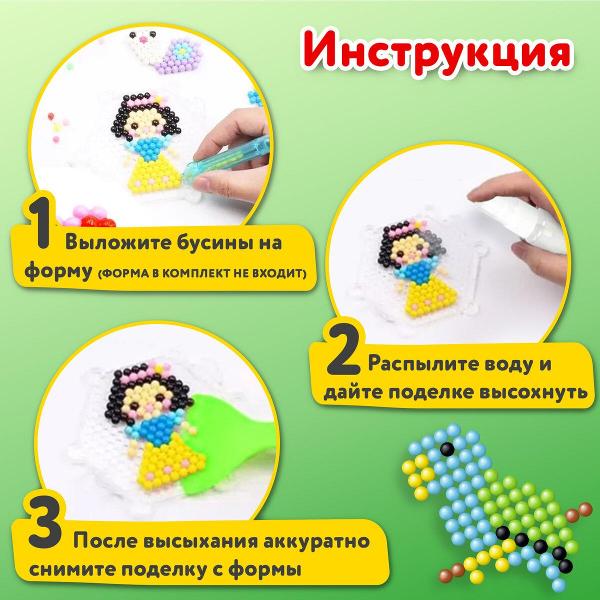 Инструкция

1 Выложите бусины на форму (ФОРМА В КОМПЛЕКТ НЕ ВХОДИТ)

2 Распылите воду и дайте поделке высохнуть

3 После высыхания аккуратно снимите поделку с формы