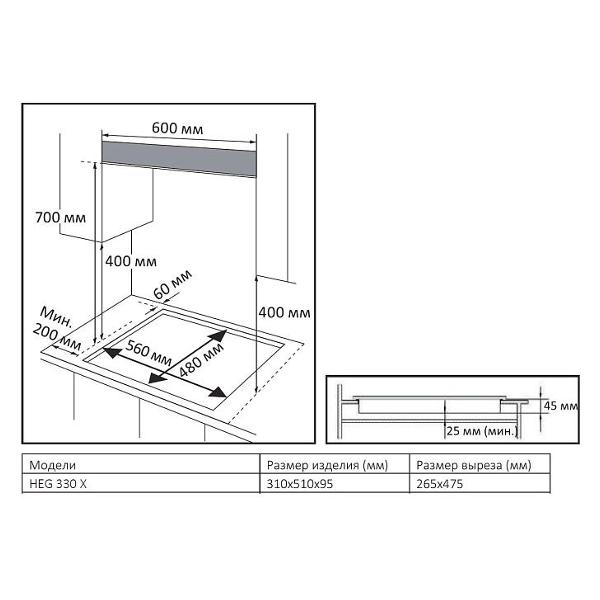 600 мм

700 мм

400 мм

60 мм

400 мм

Мин. 200 мм

560 мм

480 мм

45 мм

25 мм (мин.)

| Модели | Размер изделия (мм) | Размер выреза (мм) |
|---|---|---|
| HEG 330 X | 310x510x95 | 265x475 |