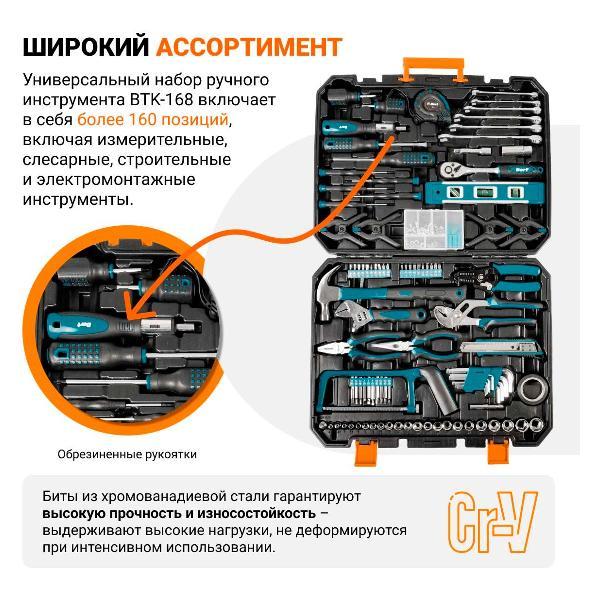 ШИРОКИЙ АССОРТИМЕНТ

Универсальный набор ручного инструмента BTK-168 включает в себя более 160 позиций, включая измерительные, слесарные, строительные и электромонтажные инструменты.

Обрезиненные рукоятки

Биты из хромованадиевой стали гарантируют высокую прочность и износостойкость – выдерживают высокие нагрузки, не деформируются при интенсивном использовании.

Cr-V