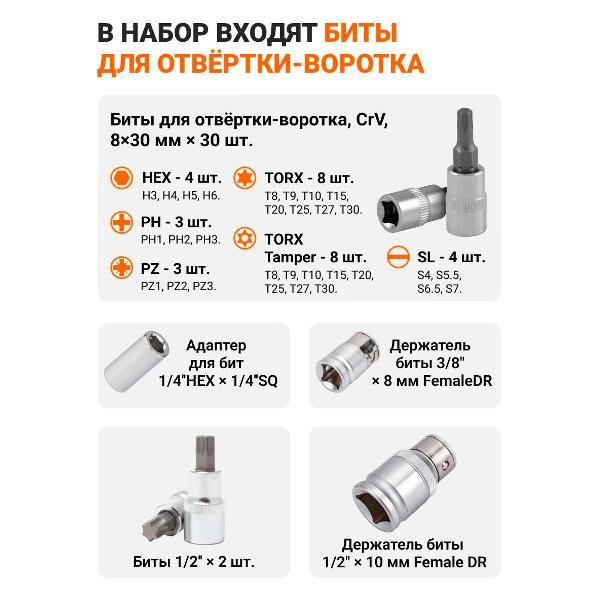 В НАБОР ВХОДЯТ БИТЫ ДЛЯ ОТВЁРТКИ-ВОРОТКА

Биты для отвёртки-воротка, CrV, 8×30 мм × 30 шт.

HEX - 4 шт.
H3, H4, H5, H6.

PH - 3 шт.
PH1, PH2, PH3.

PZ - 3 шт.
PZ1, PZ2, PZ3.

TORX - 8 шт.
T8, T9, T10, T15, T20, T25, T27, T30.

TORX Tamper - 8 шт.
T8, T9, T10, T15, T20, T25, T27, T30.

SL - 4 шт.
S4, S5.5, S6.5, S7.

Адаптер для бит 1/4"HEX × 1/4"SQ

Держатель биты 3/8" × 8 мм FemaleDR

Биты 1/2" × 2 шт.

Держатель биты 1/2" × 10 мм Female DR