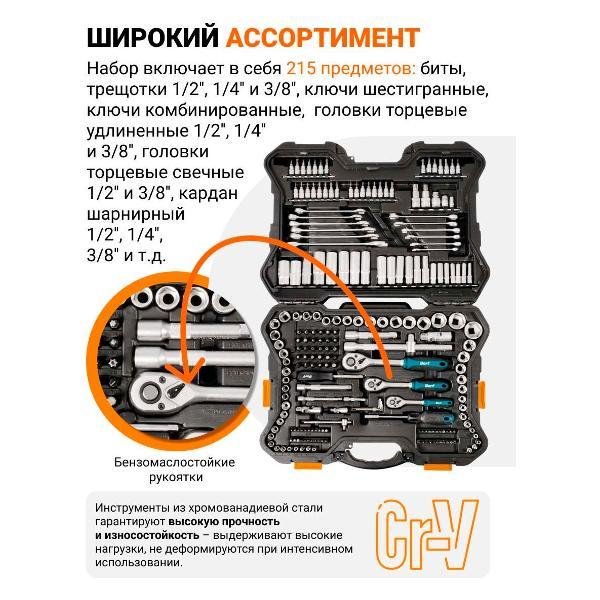 ШИРОКИЙ АССОРТИМЕНТ

Набор включает в себя 215 предметов: биты, трещотки 1/2", 1/4" и 3/8", ключи шестигранные, ключи комбинированные, головки торцевые удлиненные 1/2", 1/4" и 3/8", головки торцевые свечные 1/2" и 3/8", кардан шарнирный 1/2", 1/4", 3/8" и т.д.

Бензомаслостойкие рукоятки

Инструменты из хромованадиевой стали гарантируют высокую прочность и износостойкость – выдерживают высокие нагрузки, не деформируются при интенсивном использовании.

Cr-V