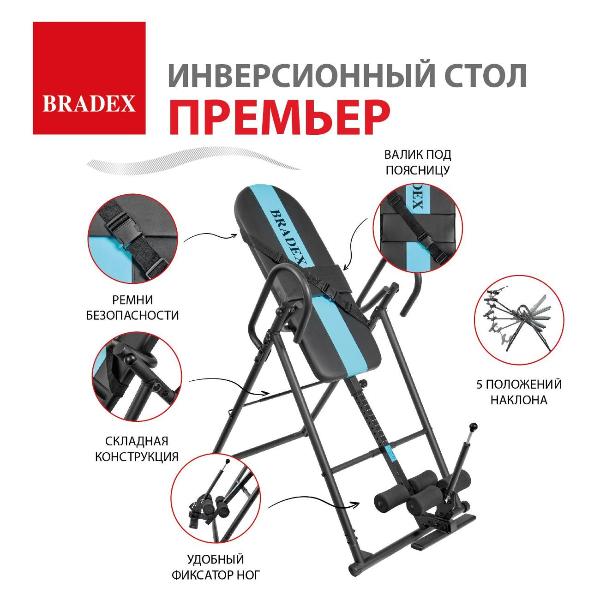 BRADEX

ИНВЕРСИОННЫЙ СТОЛ
ПРЕМЬЕР

ВАЛИК ПОД ПОЯСНИЦУ

BRADEX

DEX

РЕМНИ БЕЗОПАСНОСТИ

5 ПОЛОЖЕНИЙ НАКЛОНА

СКЛАДНАЯ КОНСТРУКЦИЯ

УДОБНЫЙ ФИКСАТОР НОГ