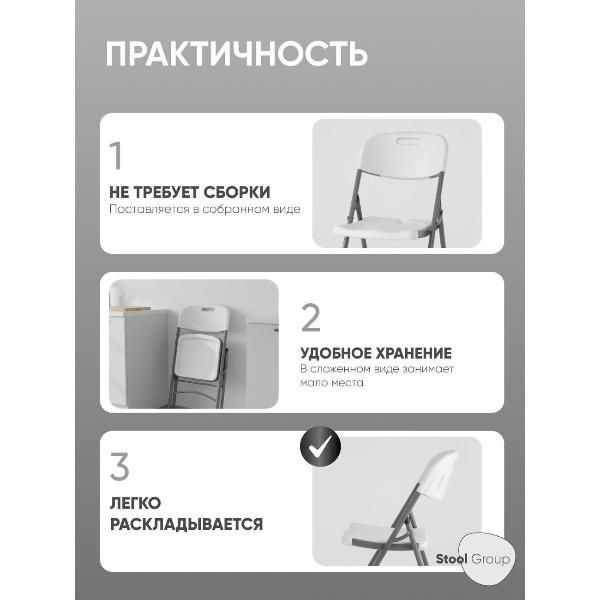 ПРАКТИЧНОСТЬ

1

НЕ ТРЕБУЕТ СБОРКИ
Поставляется в собранном виде

2

УДОБНОЕ ХРАНЕНИЕ
В сложенном виде занимает мало места

3

ЛЕГКО РАСКЛАДЫВАЕТСЯ

Stool Group