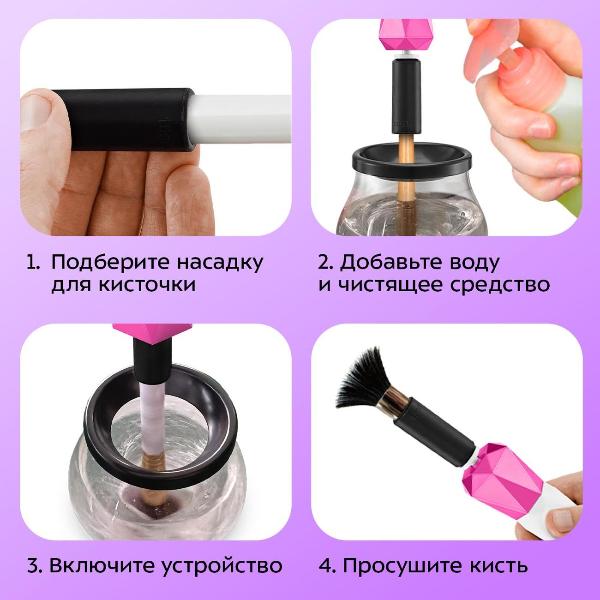 1. Подберите насадку для кисточки

2. Добавьте воду и чистящее средство

3. Включите устройство

4. Просушите кисть