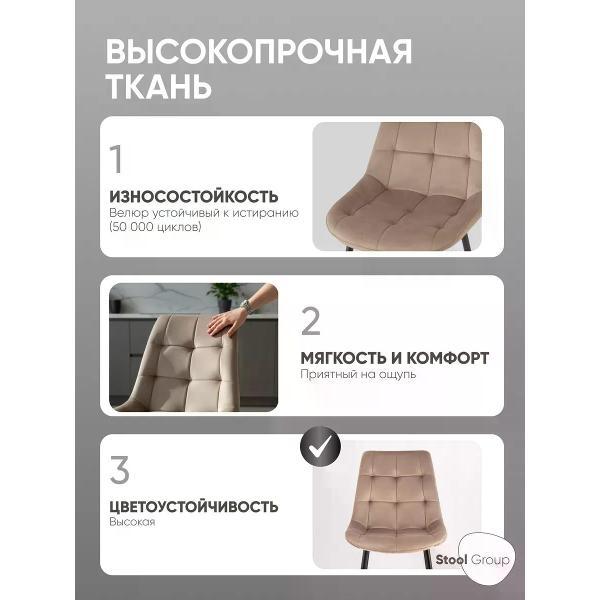 ВЫСОКОПРОЧНАЯ ТКАНЬ

1

ИЗНОСОСТОЙКОСТЬ
Велюр устойчивый к истиранию (50 000 циклов)

2

МЯГКОСТЬ И КОМФОРТ
Приятный на ощупь

3

ЦВЕТОУСТОЙЧИВОСТЬ
Высокая

Stool Group