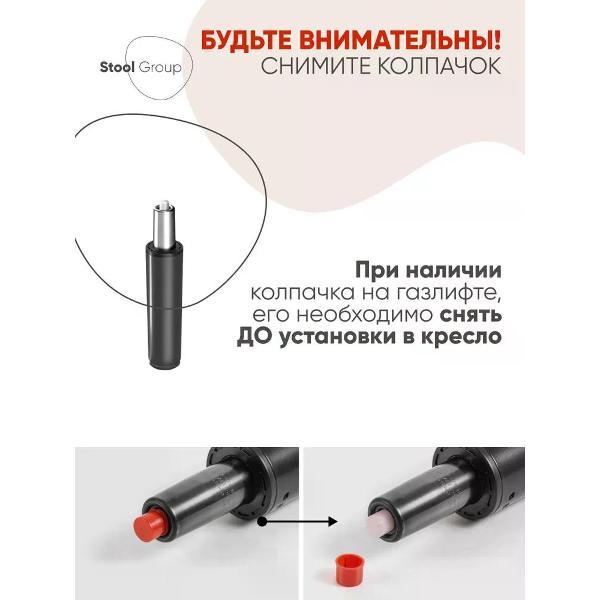 Stool Group

БУДЬТЕ ВНИМАТЕЛЬНЫ!
СНИМИТЕ КОЛПАЧОК

При наличии колпачка на газлифте, его необходимо снять ДО установки в кресло