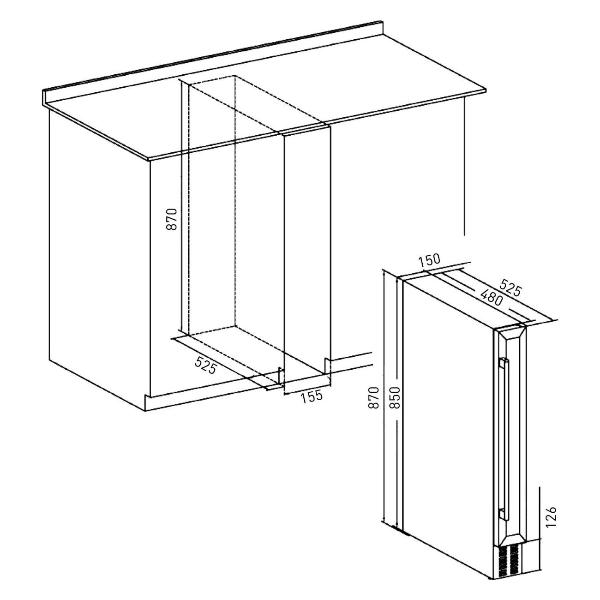 870
525
155
150
525
480
870
850
126