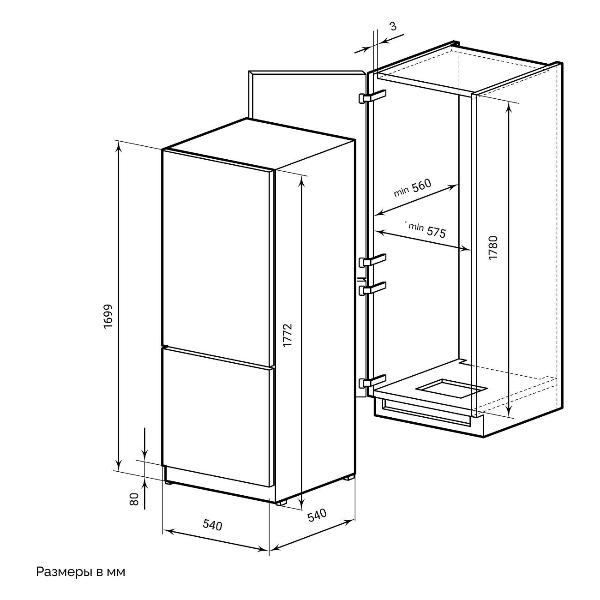 3

min 560

min 575

1780

1699

1772

80

540

540

Размеры в мм