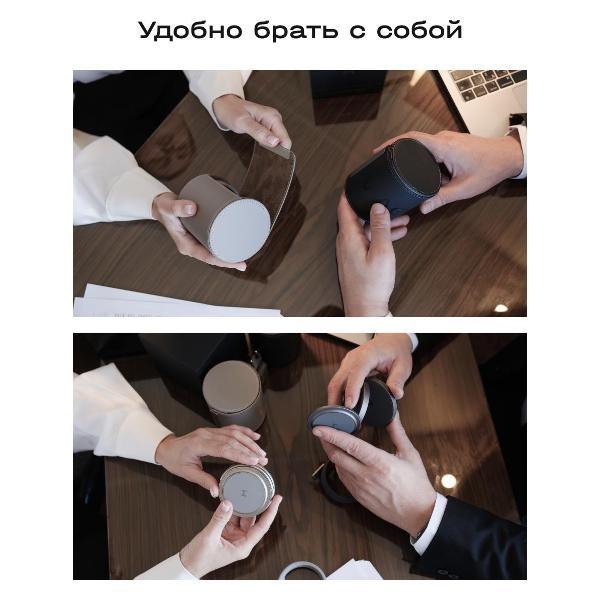 Удобно брать с собой